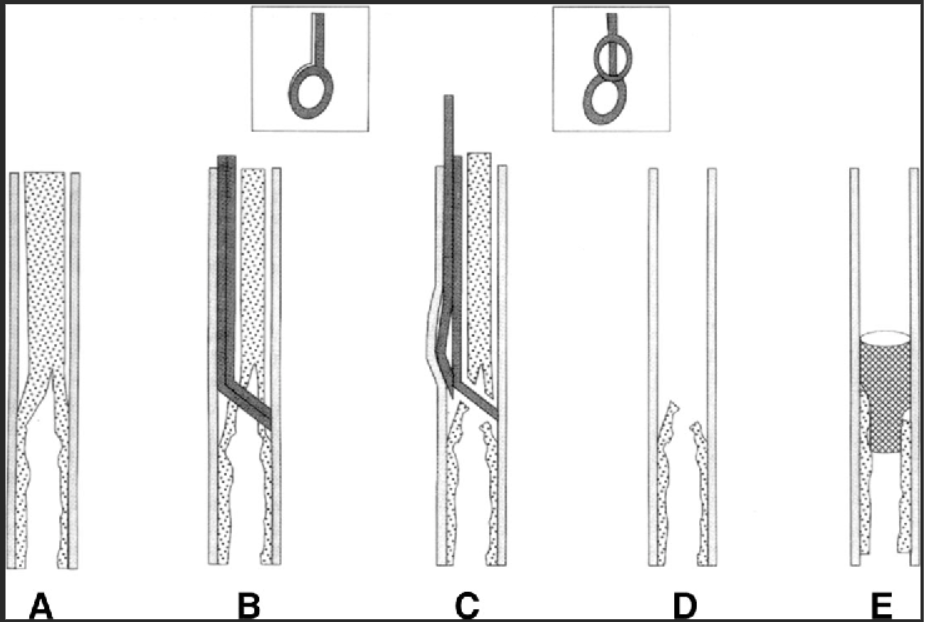 A B C D E